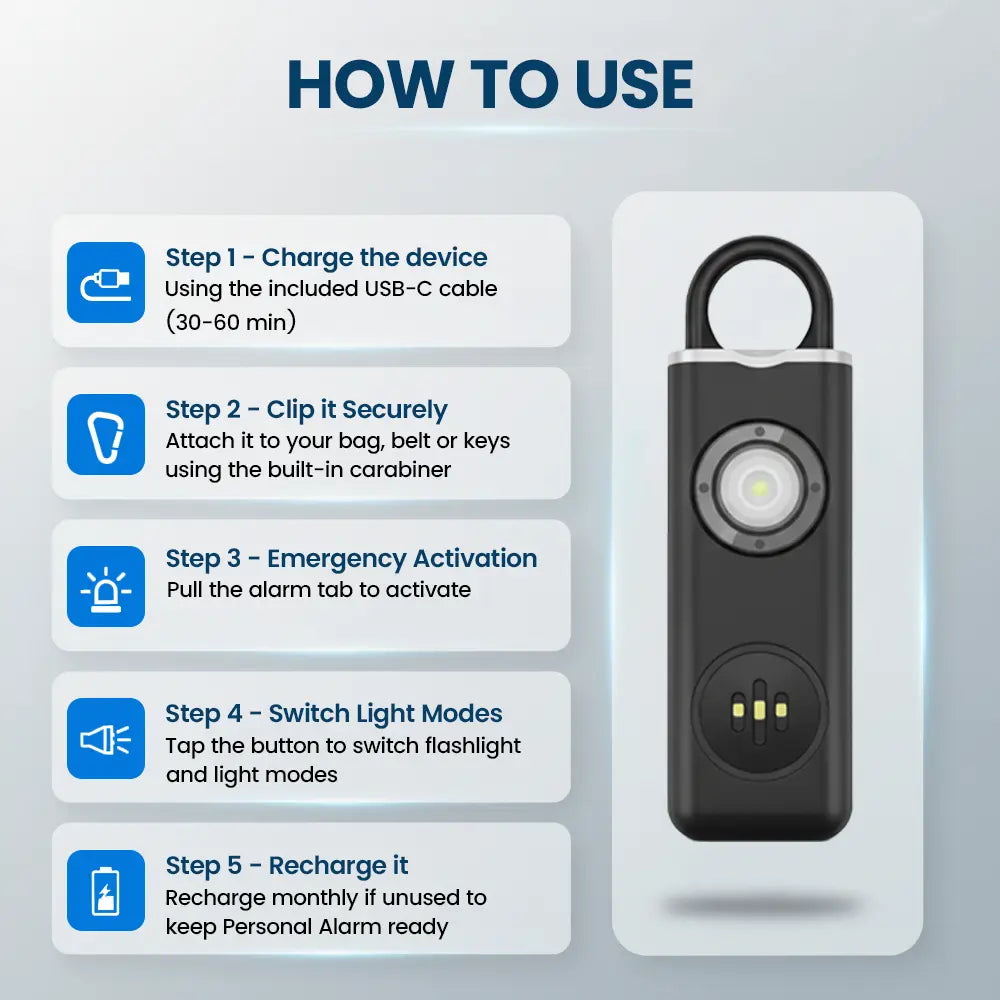 HOW TO USE

Step 1 - Charge the device
Using the included USB-C cable (30-60 min)

Step 2 - Clip it Securely
Attach it to your bag, belt or keys using the built-in carabiner

Step 3 - Emergency Activation
Pull the alarm tab to activate

Step 4 - Switch Light Modes
Tap the button to switch flashlight and light modes

Step 5 - Recharge it
Recharge monthly if unused to keep Personal Alarm ready