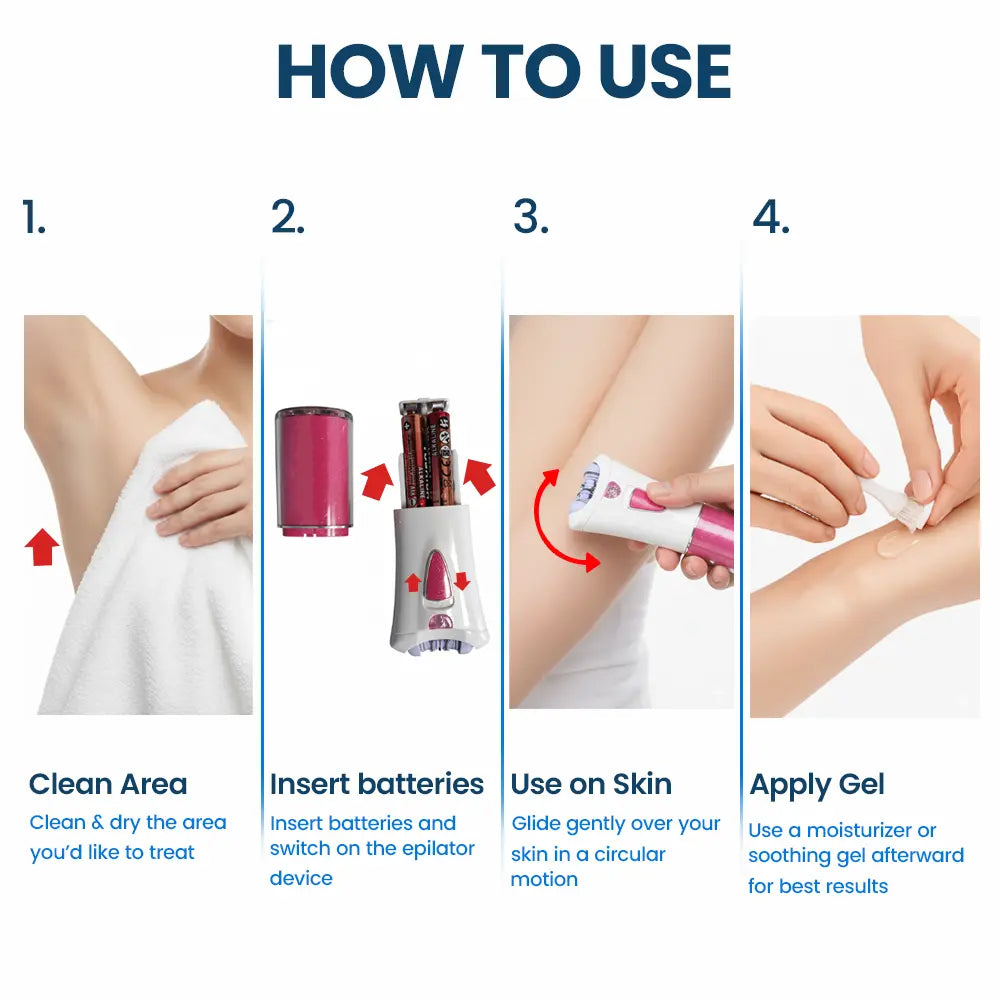 HOW TO USE

1.

Clean Area

Clean & dry the area you'd like to treat

2.

Insert batteries

Insert batteries and switch on the epilator device

3.

Use on Skin

Glide gently over your skin in a circular motion

4.

Apply Gel

Use a moisturizer or soothing gel afterward for best results