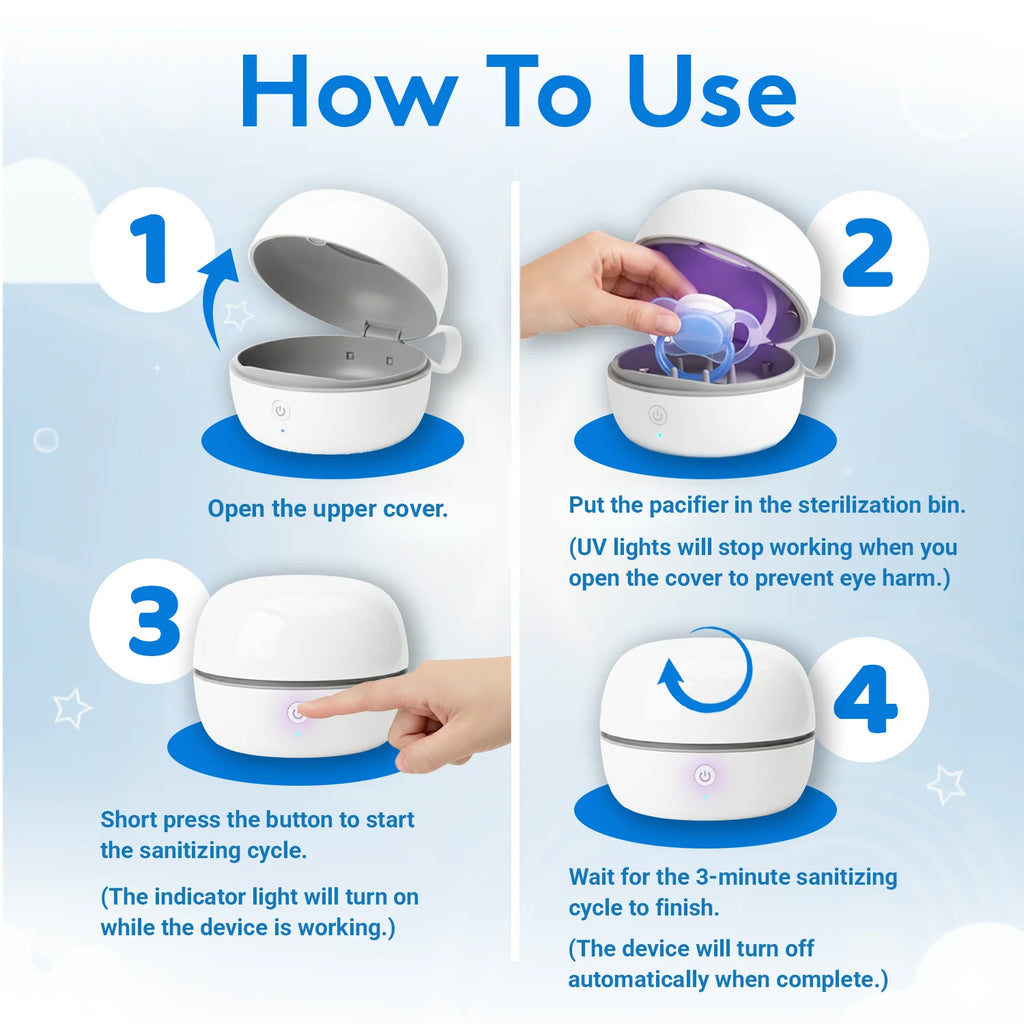 How To Use

1

Open the upper cover.

2

Put the pacifier in the sterilization bin.

(UV lights will stop working when you open the cover to prevent eye harm.)

3

Short press the button to start the sanitizing cycle.

(The indicator light will turn on while the device is working.)

4

Wait for the 3-minute sanitizing cycle to finish.

(The device will turn off automatically when complete.)