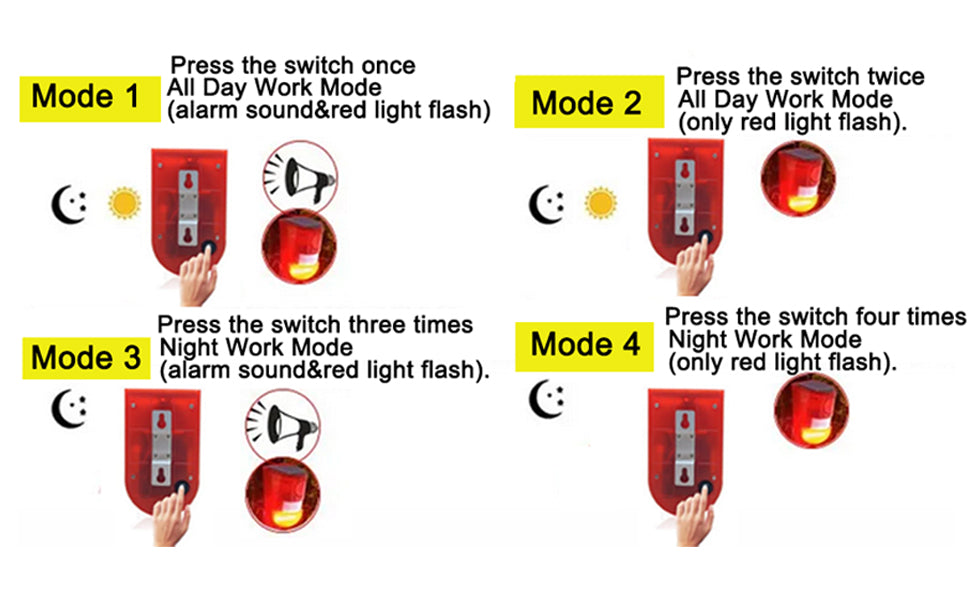 Mode 1
Press the switch once
All Day Work Mode
(alarm sound&red light flash)

Mode 2
Press the switch twice
All Day Work Mode
(only red light flash).

Mode 3
Press the switch three times
Night Work Mode
(alarm sound&red light flash).

Mode 4
Press the switch four times
Night Work Mode
(only red light flash).