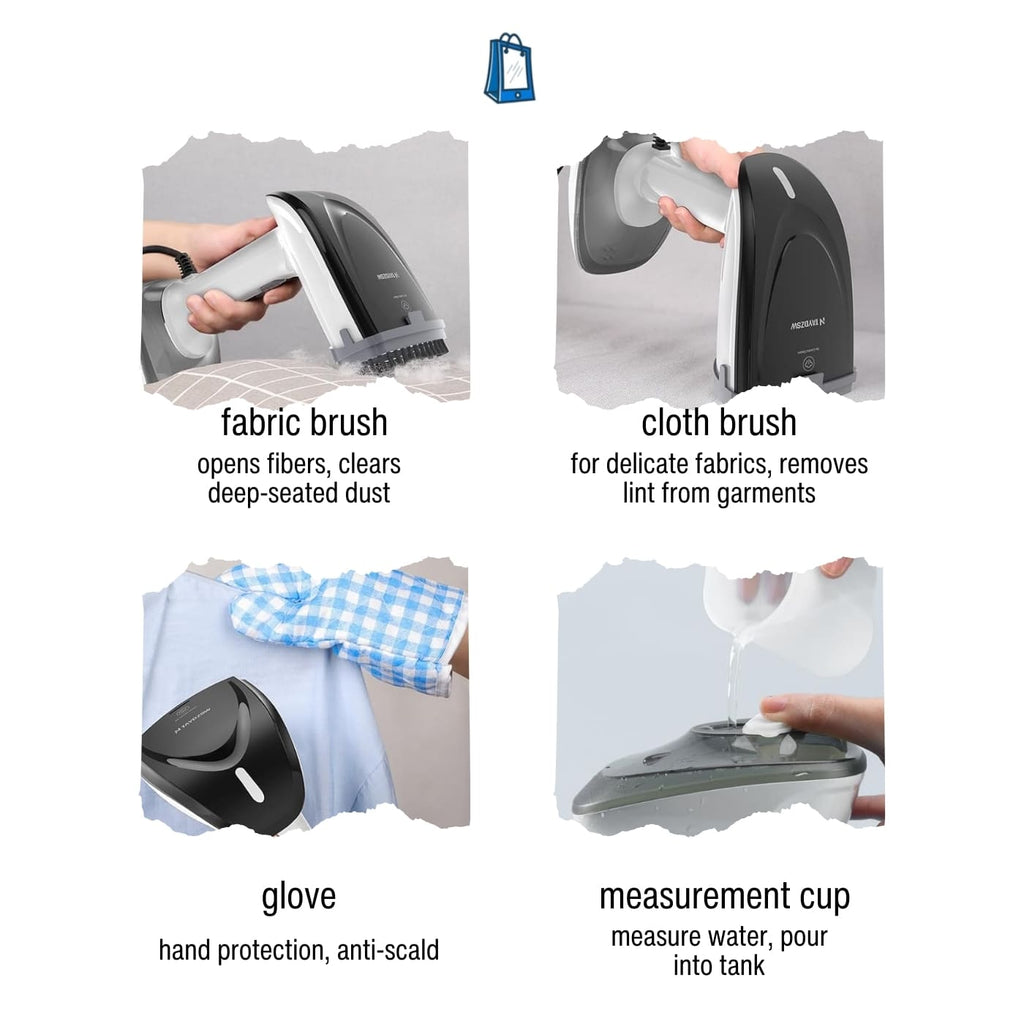 fabric brush
opens fibers, clears deep-seated dust

cloth brush
for delicate fabrics, removes lint from garments

glove
hand protection, anti-scald

measurement cup
measure water, pour into tank