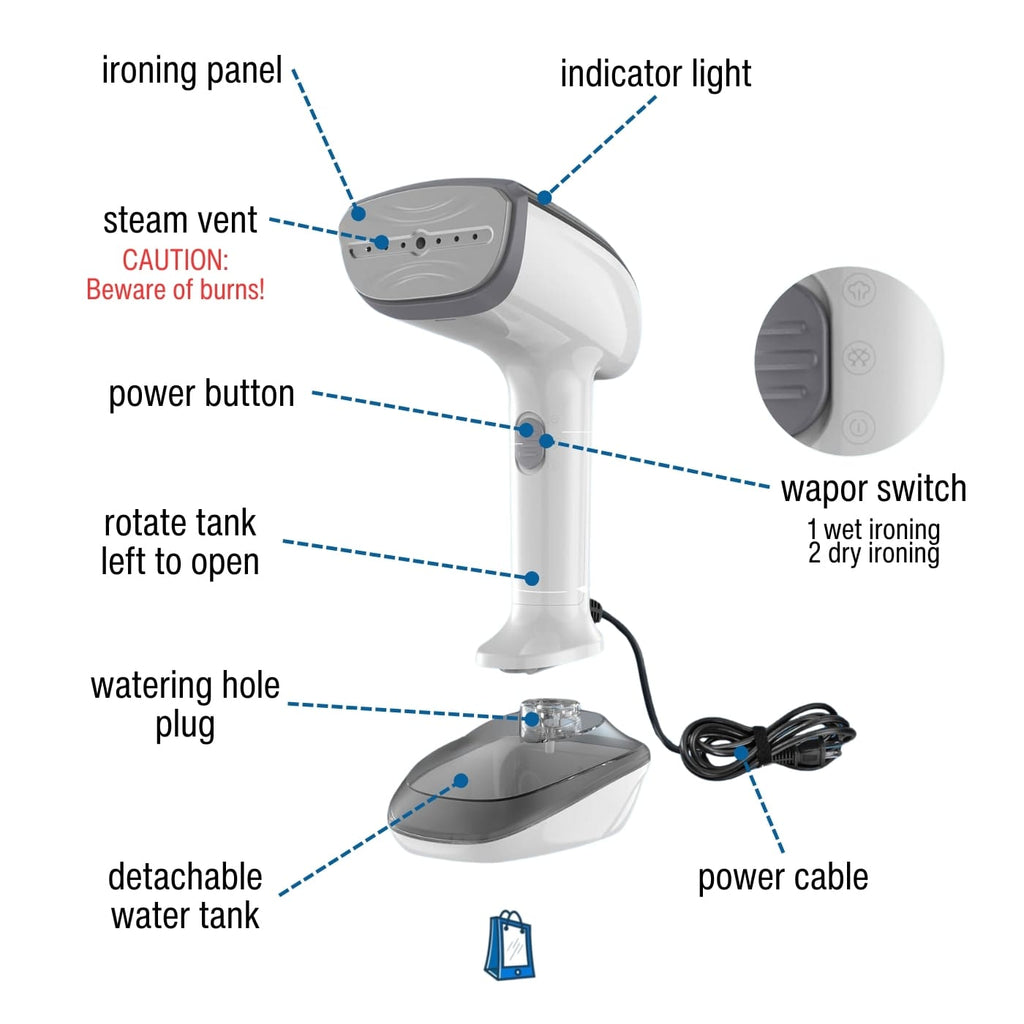 ironing panel

indicator light

steam vent
CAUTION:
Beware of burns!

power button

wapor switch
1 wet ironing
2 dry ironing

rotate tank left to open

watering hole plug

detachable water tank

power cable