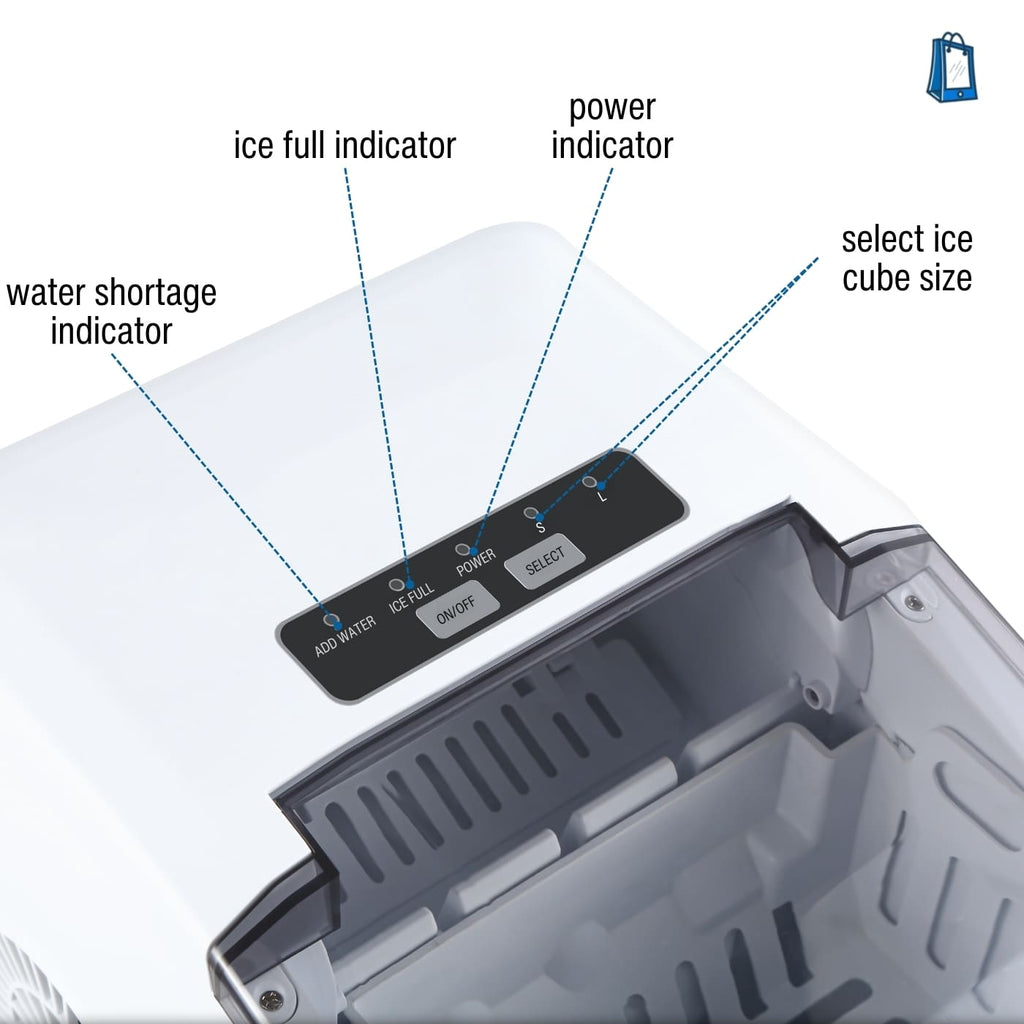 ice full indicator

power indicator

select ice cube size

water shortage indicator

ADD WATER

ICE FULL

POWER

S

L

ON/OFF

SELECT