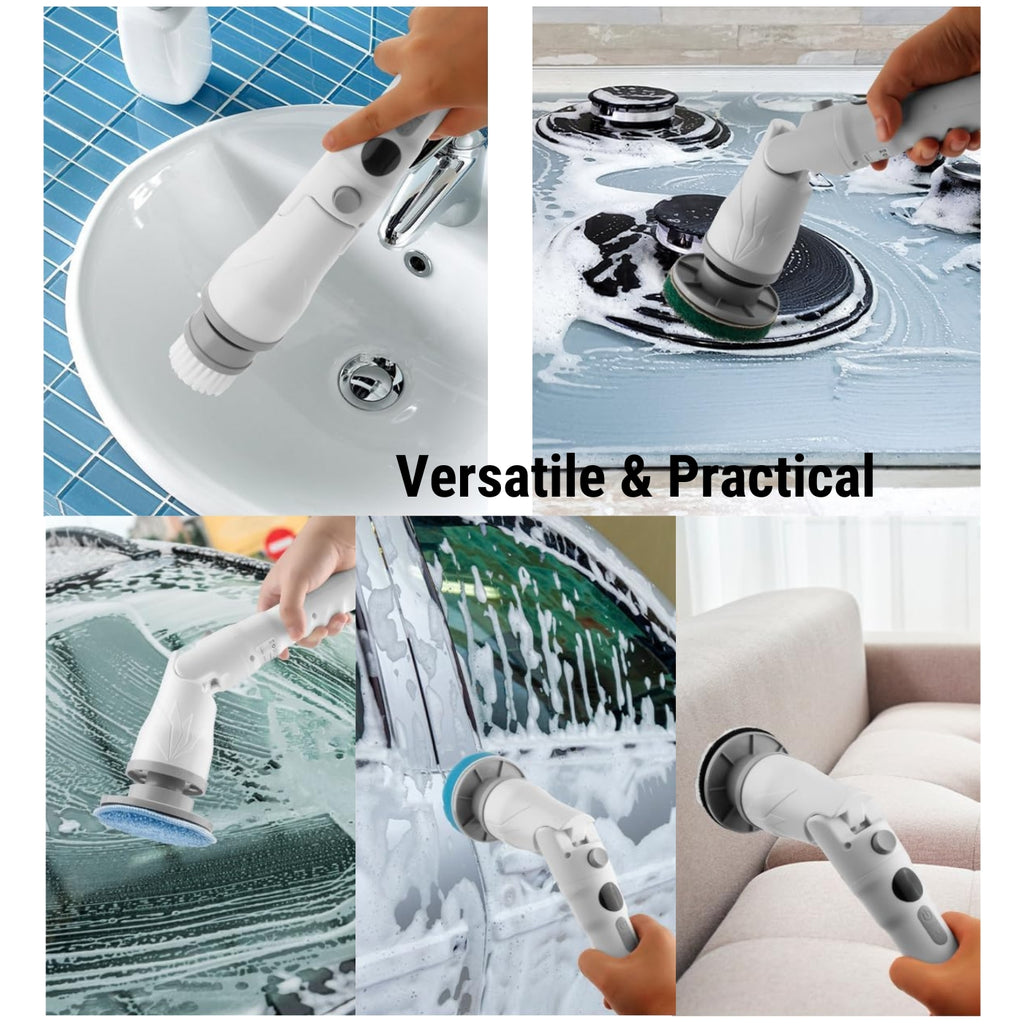 Versatile & Practical