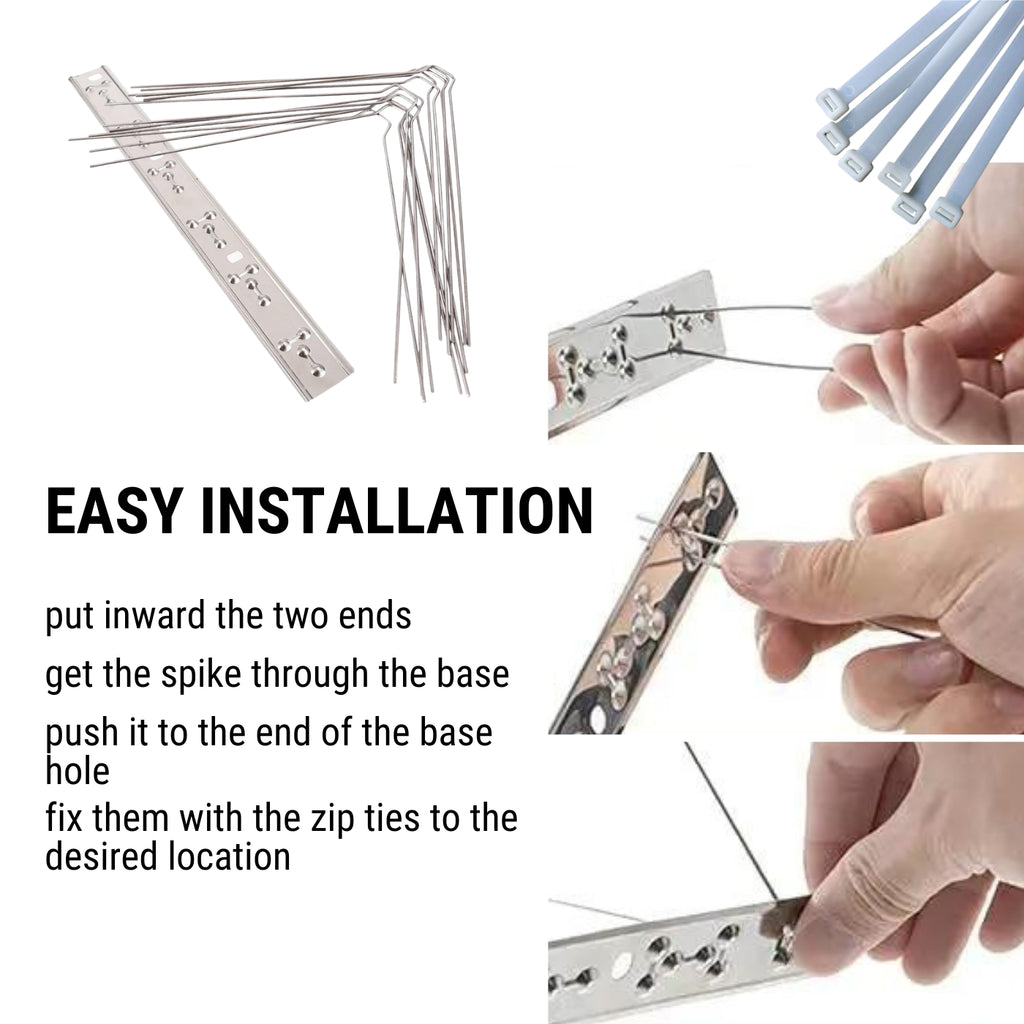 EASY INSTALLATION

put inward the two ends

get the spike through the base

push it to the end of the base hole

fix them with the zip ties to the desired location