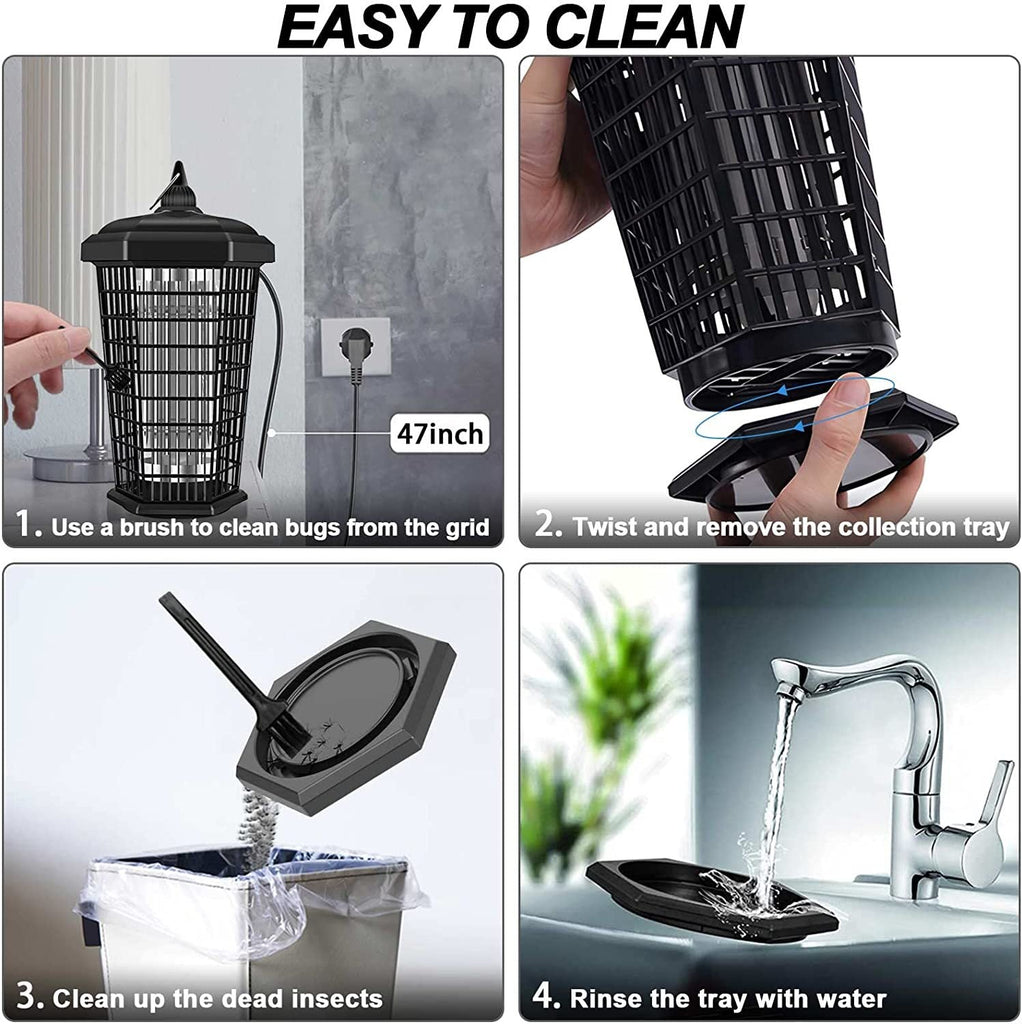 EASY TO CLEAN

47inch

1. Use a brush to clean bugs from the grid

2. Twist and remove the collection tray

3. Clean up the dead insects

4. Rinse the tray with water