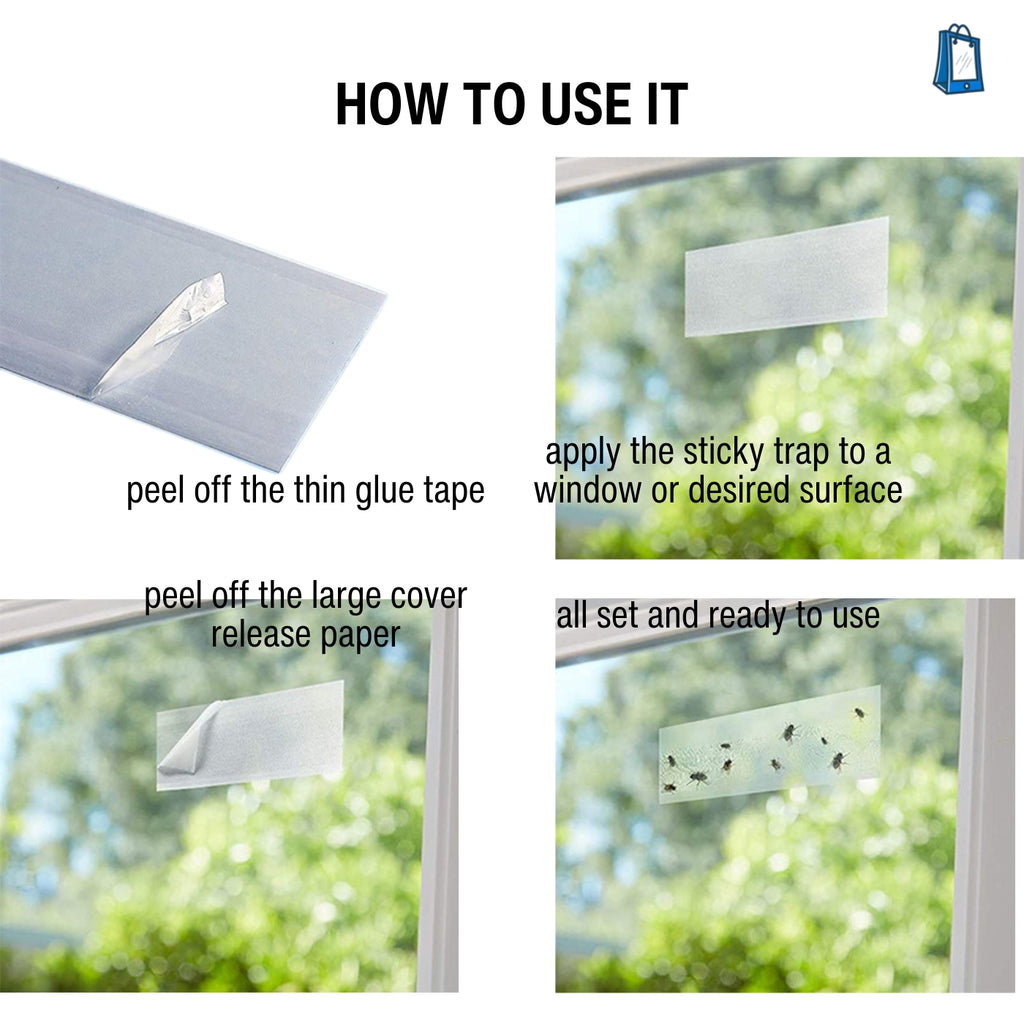 HOW TO USE IT

peel off the thin glue tape

apply the sticky trap to a window or desired surface

peel off the large cover release paper

all set and ready to use