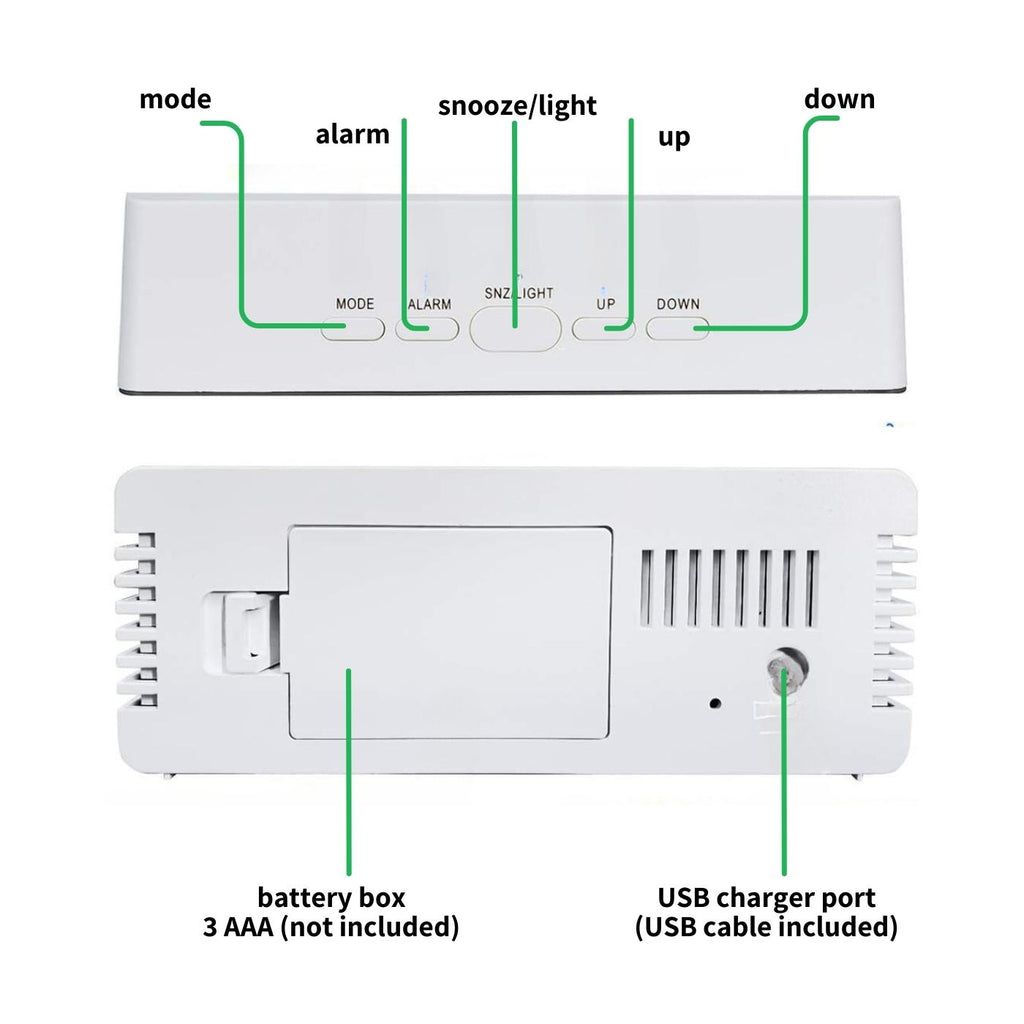 mode

alarm

snooze/light

up

down

MODE

ALARM

SNZ/LIGHT

UP

DOWN

battery box
3 AAA (not included)

USB charger port
(USB cable included)