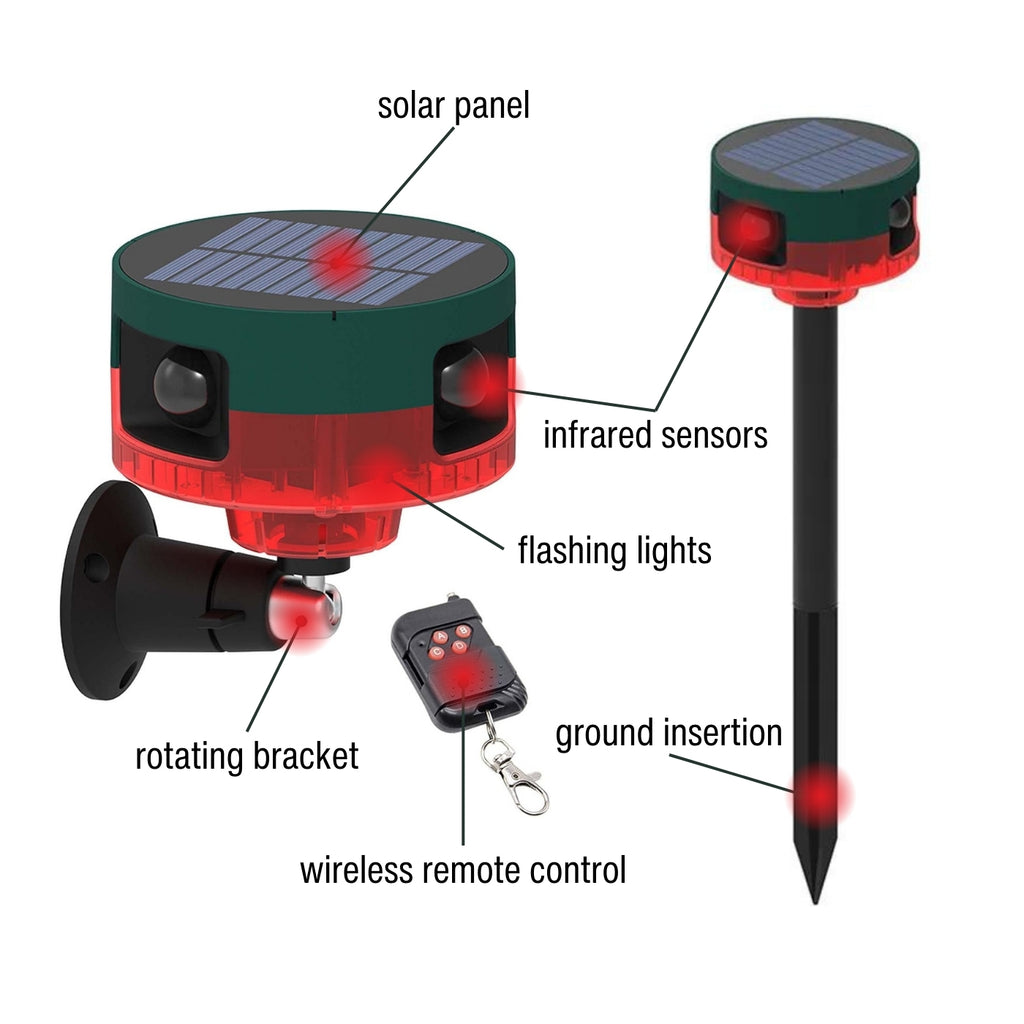 solar panel

infrared sensors

flashing lights

rotating bracket

ground insertion

wireless remote control